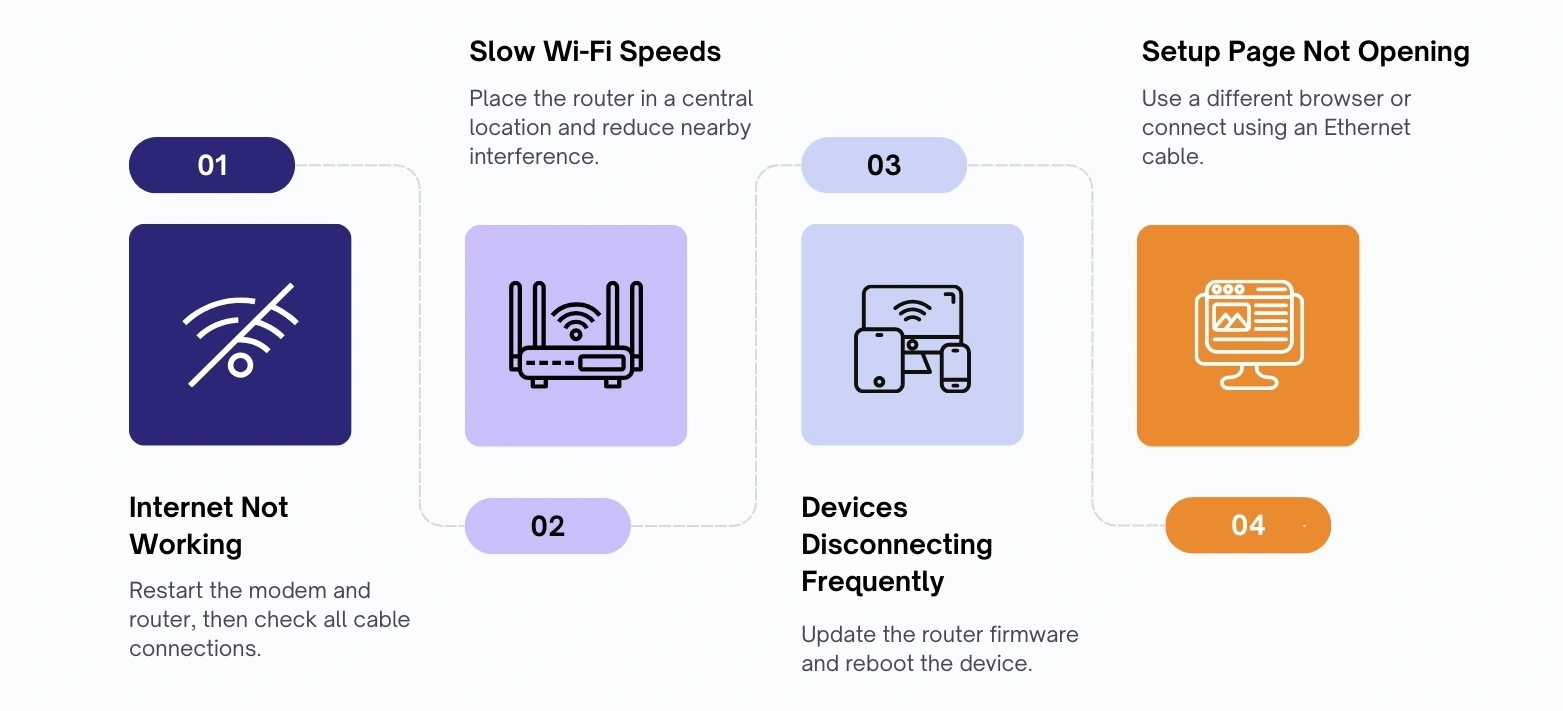 01

Internet Not Working

Restart the modem and router, then check all cable connections.

Slow Wi-Fi Speeds

Place the router in a central location and reduce nearby interference.

02

03

Devices Disconnecting Frequently

Update the router firmware and reboot the device.

Setup Page Not Opening

Use a different browser or connect using an Ethernet cable.

04